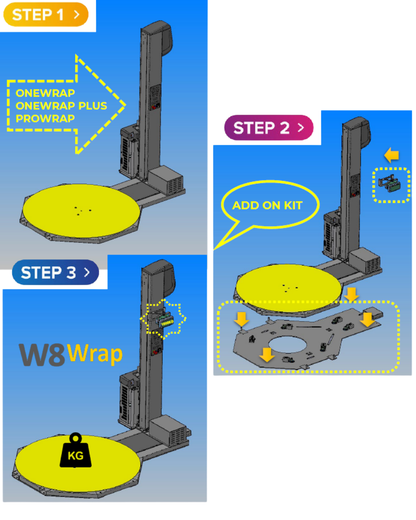 STEP 1 >

ONEWRAP
ONEWRAP PLUS
PROWRAP

STEP 2 >

ADD ON KIT

STEP 3 >

W8Wrap

KG